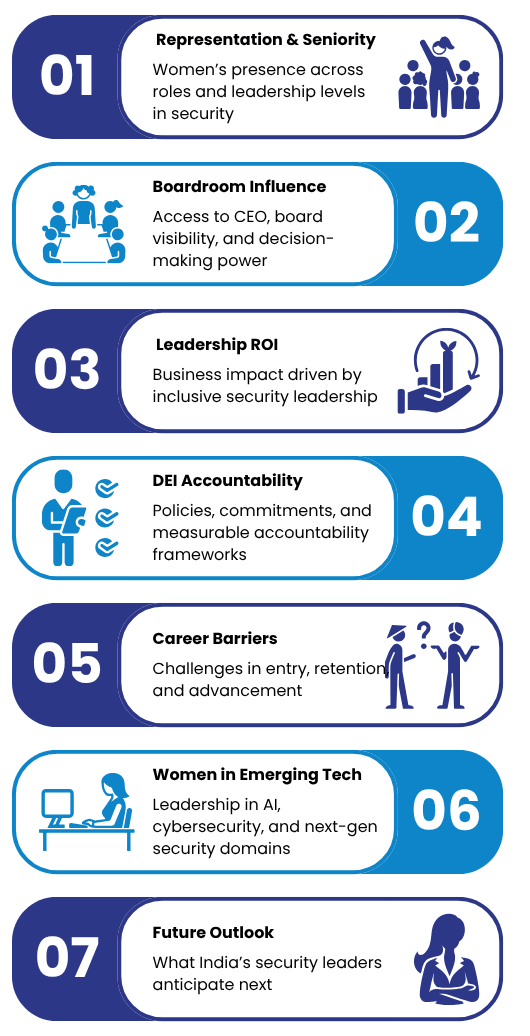 01

Representation & Seniority

Women's presence across roles and leadership levels in security

Boardroom Influence

Access to CEO, board visibility, and decision-making power

02

03

Leadership ROI

Business impact driven by inclusive security leadership

DEI Accountability

Policies, commitments, and measurable accountability frameworks

04

05

Career Barriers

Challenges in entry, retention and advancement

Women in Emerging Tech

Leadership in AI, cybersecurity, and next-gen security domains

06

07

Future Outlook

What India's security leaders anticipate next